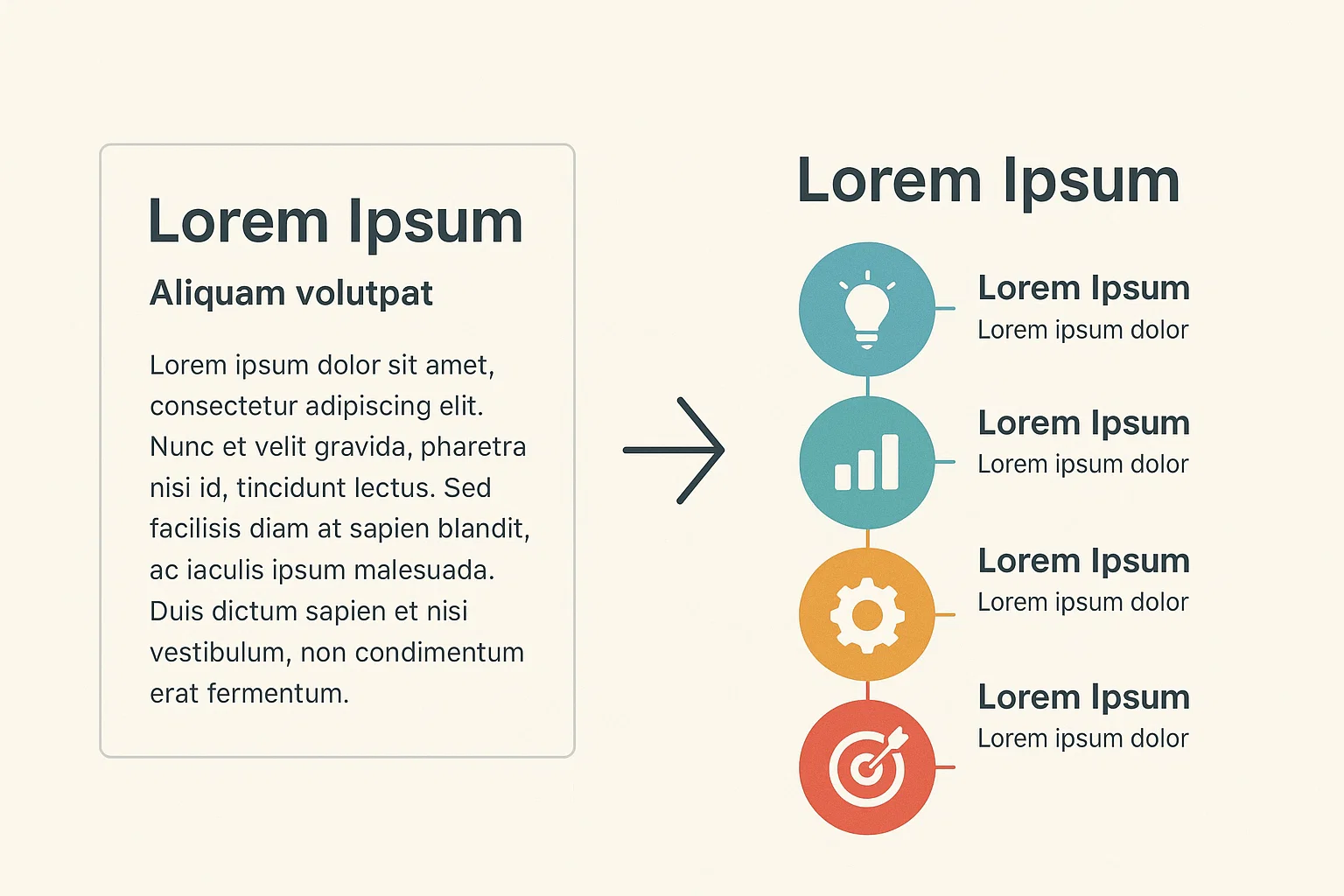 Lorem Ipsum

Aliquam volutpat

Lorem ipsum dolor sit amet, consectetur adipiscing elit. Nunc et velit gravida, pharetra nisi id, tincidunt lectus. Sed facilisis diam at sapien blandit, ac iaculis ipsum malesuada. Duis dictum sapien et nisi vestibulum, non condimentum erat fermentum.

Lorem Ipsum

Lorem Ipsum
Lorem ipsum dolor

Lorem Ipsum
Lorem ipsum dolor

Lorem Ipsum
Lorem ipsum dolor

Lorem Ipsum
Lorem ipsum dolor